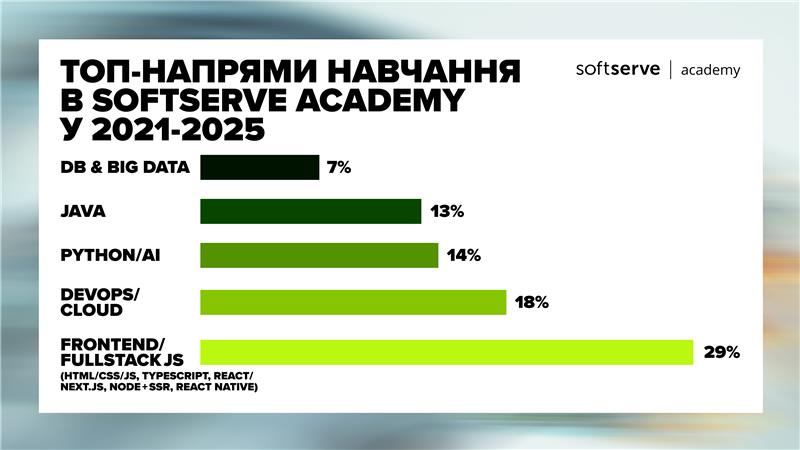 ТОП-НАПРЯМИ НАВЧАННЯ В SOFTSERVE ACADEMY У 2021-2025

softserve | academy

DB & BIG DATA 7%

JAVA 13%

PYTHON/AI 14%

DEVOPS/ CLOUD 18%

FRONTEND/ FULLSTACK JS (HTML/CSS/JS, TYPESCRIPT, REACT/ NEXT.JS, NODE+SSR, REACT NATIVE) 29%